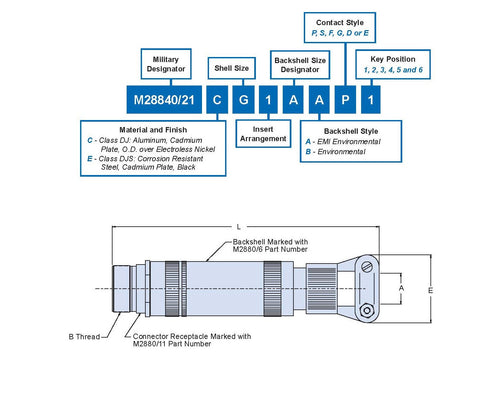 Contact Style
P, S, F, G, D or E

Military Designator

Shell Size

Backshell Size Designator

Key Position
1, 2, 3, 4, 5 and 6

M28840/21 C G 1 A A P 1

Material and Finish
C - Class DJ: Aluminum, Cadmium Plate, O.D. over Electroless Nickel
E - Class DJS: Corrosion Resistant Steel, Cadmium Plate, Black

Insert Arrangement

Backshell Style
A - EMI Environmental
B - Environmental

L

Backshell Marked with M2880/6 Part Number

A

E

B Thread

Connector Receptacle Marked with M2880/11 Part Number